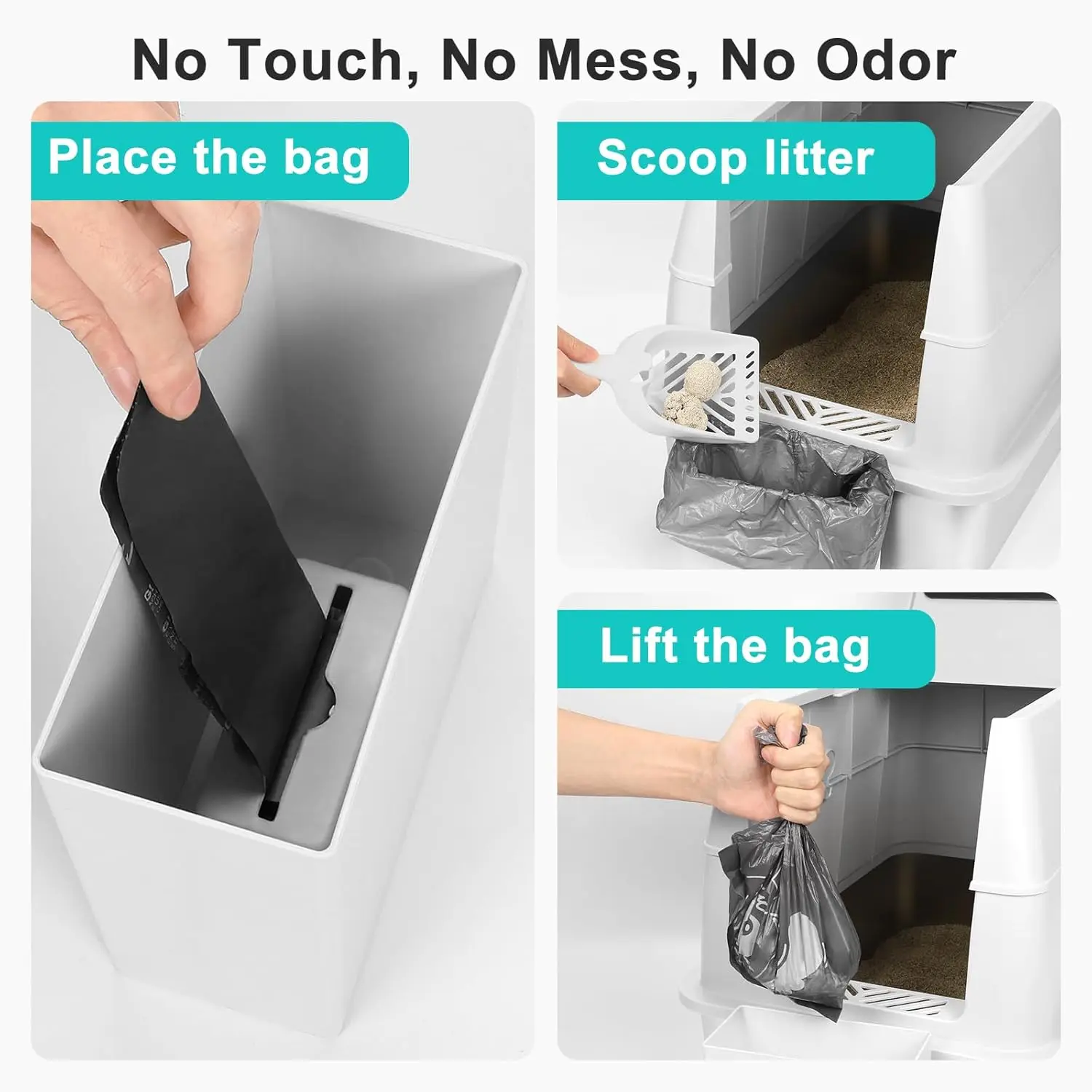 No Touch, No Mess, No Odor

Place the bag

Scoop litter

Lift the bag